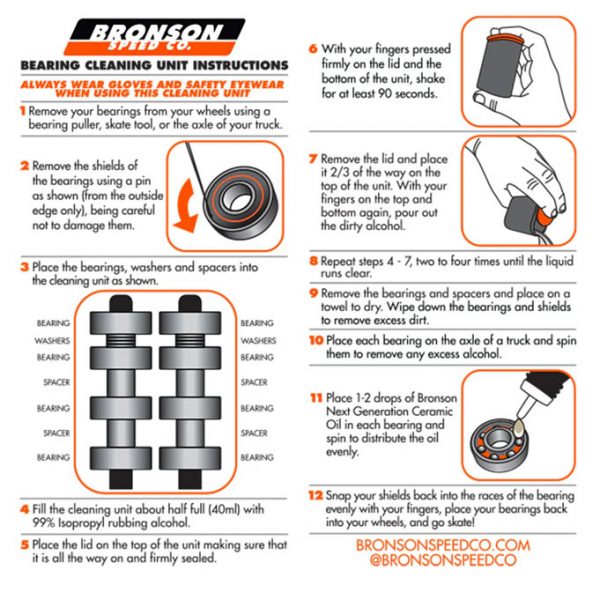 BRONSON
SPEED CO.

BEARING CLEANING UNIT INSTRUCTIONS

ALWAYS WEAR GLOVES AND SAFETY EYEWEAR WHEN USING THIS CLEANING UNIT

1 Remove your bearings from your wheels using a bearing puller, skate tool, or the axle of your truck.

2 Remove the shields of the bearings using a pin as shown (from the outside edge only), being careful not to damage them.

3 Place the bearings, washers and spacers into the cleaning unit as shown.

BEARING
WASHERS
BEARING
SPACER
BEARING
SPACER
BEARING

BEARING
WASHERS
BEARING
SPACER
BEARING
SPACER
BEARING

4 Fill the cleaning unit about half full (40ml) with 99% Isopropyl rubbing alcohol.

5 Place the lid on the top of the unit making sure that it is all the way on and firmly sealed.

6 With your fingers pressed firmly on the lid and the bottom of the unit, shake for at least 90 seconds.

7 Remove the lid and place it 2/3 of the way on the top of the unit. With your fingers on the top and bottom again, pour out the dirty alcohol.

8 Repeat steps 4 - 7, two to four times until the liquid runs clear.

9 Remove the bearings and spacers and place on a towel to dry. Wipe down the bearings and shields to remove excess dirt.

10 Place each bearing on the axle of a truck and spin them to remove any excess alcohol.

11 Place 1-2 drops of Bronson Next Generation Ceramic Oil in each bearing and spin to distribute the oil evenly.

12 Snap your shields back into the races of the bearing evenly with your fingers, place your bearings back into your wheels, and go skate!

BRONSONSPEEDCO.COM
@BRONSONSPEEDCO